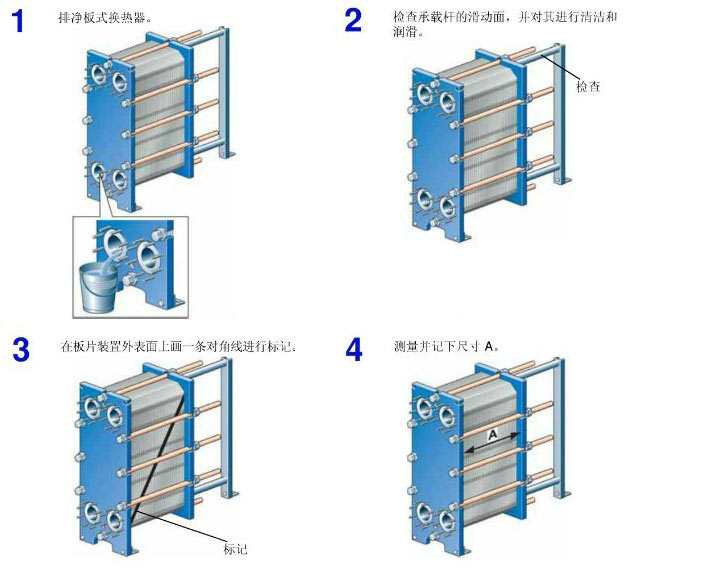 1 排净板式换热器。

2 检查承载杆的滑动面，并对其进行清洁和润滑。

检查

3 在板片装置外表面上画一条对角线进行标记。

标记

4 测量并记下尺寸 A。

A