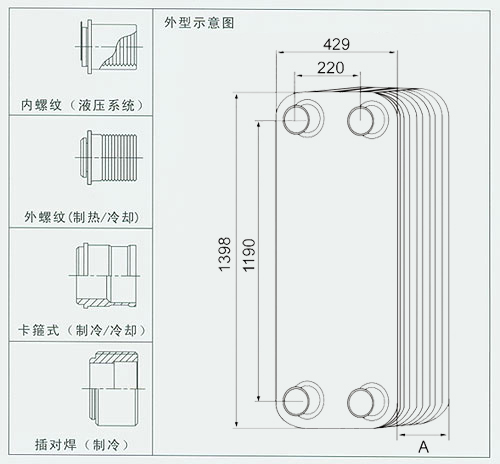 内螺纹（液压系统）

外螺纹(制热/冷却)

卡箍式（制冷/冷却）

插对焊（制冷）

外型示意图

429

220

1398

1190

A