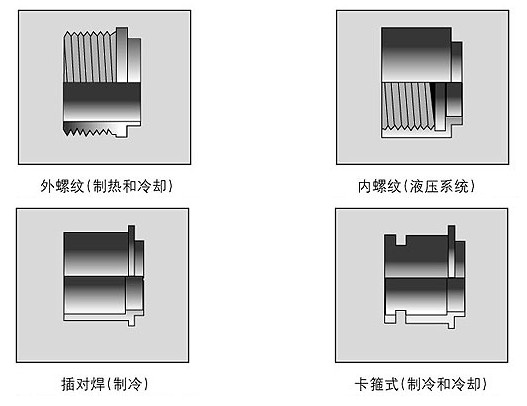 外螺纹(制热和冷却)

内螺纹(液压系统)

插对焊(制冷)

卡箍式(制冷和冷却)